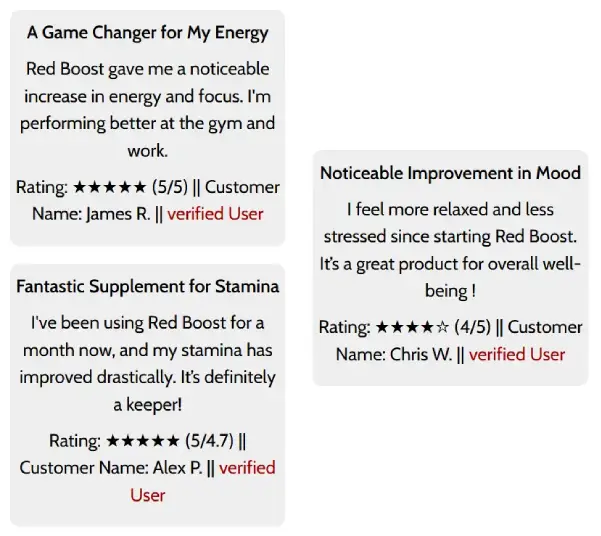 A Game Changer for My Energy

Red Boost gave me a noticeable increase in energy and focus. I'm performing better at the gym and work.

Rating: ★★★★★ (5/5) || Customer Name: James R. || verified User

Fantastic Supplement for Stamina

I've been using Red Boost for a month now, and my stamina has improved drastically. It's definitely a keeper!

Rating: ★★★★★ (5/4.7) || Customer Name: Alex P. || verified User

Noticeable Improvement in Mood

I feel more relaxed and less stressed since starting Red Boost. It's a great product for overall well-being !

Rating: ★★★★☆ (4/5) || Customer Name: Chris W. || verified User